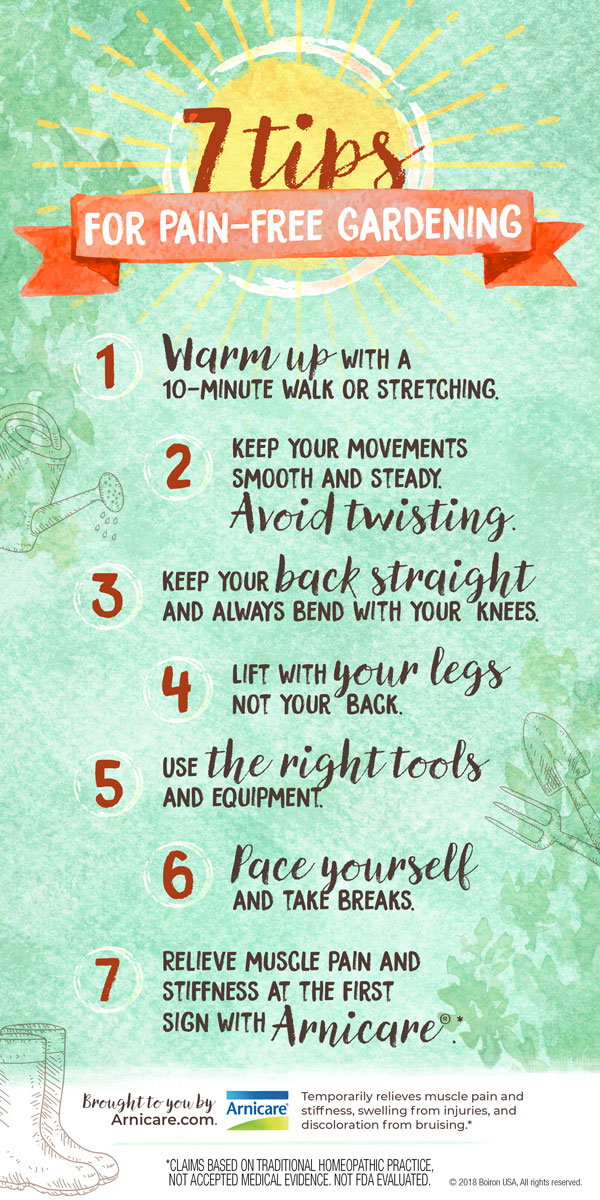 7 tips
FOR PAIN-FREE GARDENING

1 Warm up WITH A 10-MINUTE WALK OR STRETCHING.

2 KEEP YOUR MOVEMENTS SMOOTH AND STEADY. Avoid twisting.

3 KEEP YOUR back straight AND ALWAYS BEND WITH YOUR KNEES.

4 LIFT WITH your legs NOT YOUR BACK.

5 USE the right tools AND EQUIPMENT.

6 Pace yourself AND TAKE BREAKS.

7 RELIEVE MUSCLE PAIN AND STIFFNESS AT THE FIRST SIGN WITH Arnicare®.*

Brought to you by Arnicare.com.

Arnicare

Temporarily relieves muscle pain and stiffness, swelling from injuries, and discoloration from bruising.*

*CLAIMS BASED ON TRADITIONAL HOMEOPATHIC PRACTICE, NOT ACCEPTED MEDICAL EVIDENCE. NOT FDA EVALUATED.

© 2018 Boiron USA, All rights reserved.